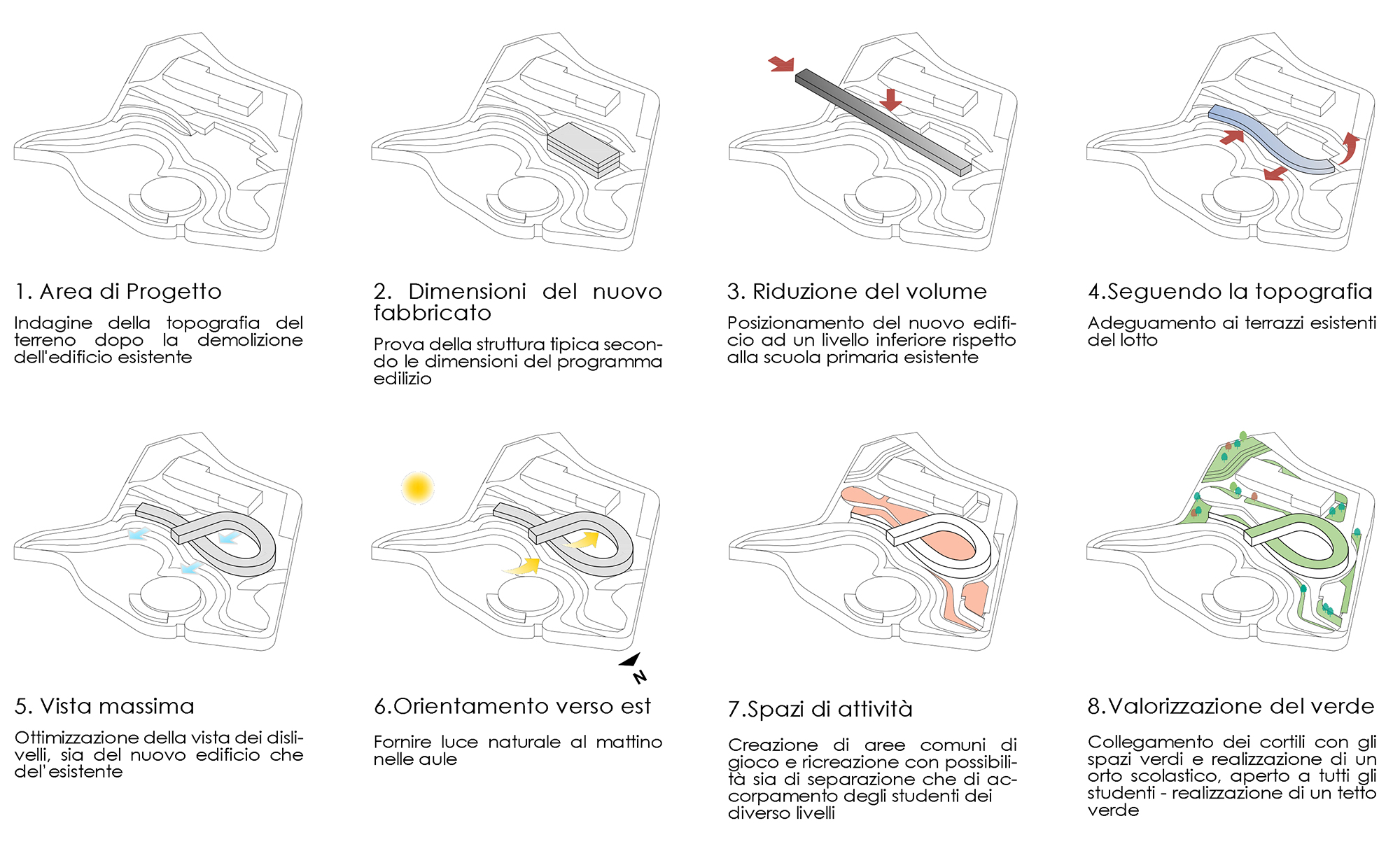 1. Area di Progetto

Indagine della topografia del terreno dopo la demolizione dell'edificio esistente

2. Dimensioni del nuovo fabbricato

Prova della struttura tipica secondo le dimensioni del programma edilizio

3. Riduzione del volume

Posizionamento del nuovo edificio ad un livello inferiore rispetto alla scuola primaria esistente

4.Seguendo la topografia

Adeguamento ai terrazzi esistenti del lotto

N

5. Vista massima

Ottimizzazione della vista dei dislivelli, sia del nuovo edificio che del'esistente

6.Orientamento verso est

Fornire luce naturale al mattino nelle aule

7.Spazi di attività

Creazione di aree comuni di gioco e ricreazione con possibilità sia di separazione che di accorpamento degli studenti dei diverso livelli

8.Valorizzazione del verde

Collegamento dei cortili con gli spazi verdi e realizzazione di un orto scolastico, aperto a tutti gli studenti - realizzazione di un tetto verde